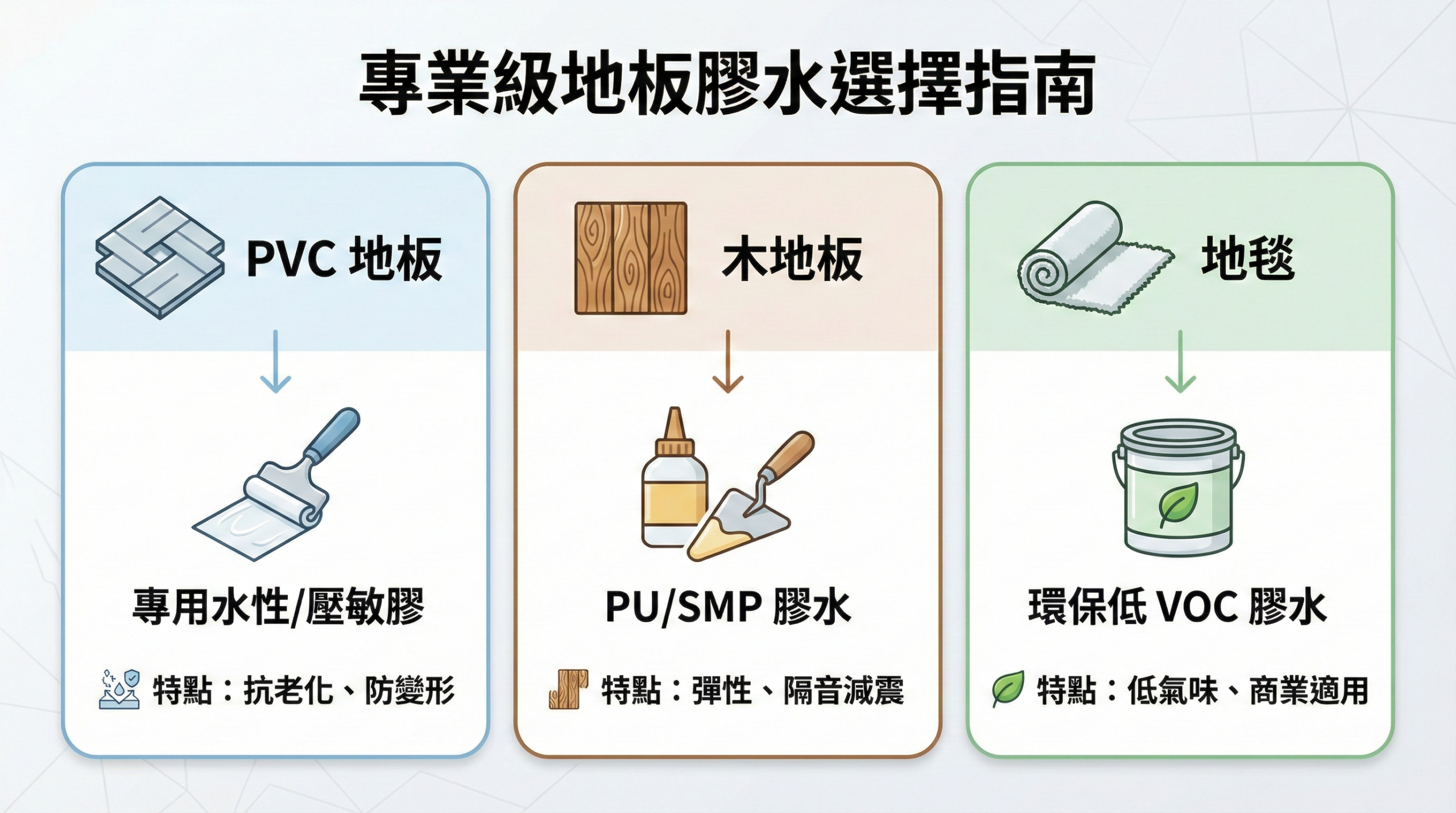 專業級地板膠水選擇指南

PVC 地板

專用水性/壓敏膠

特點：抗老化、防變形

木地板

PU/SMP 膠水

特點：彈性、隔音減震

地毯

環保低 VOC 膠水

特點：低氣味、商業適用