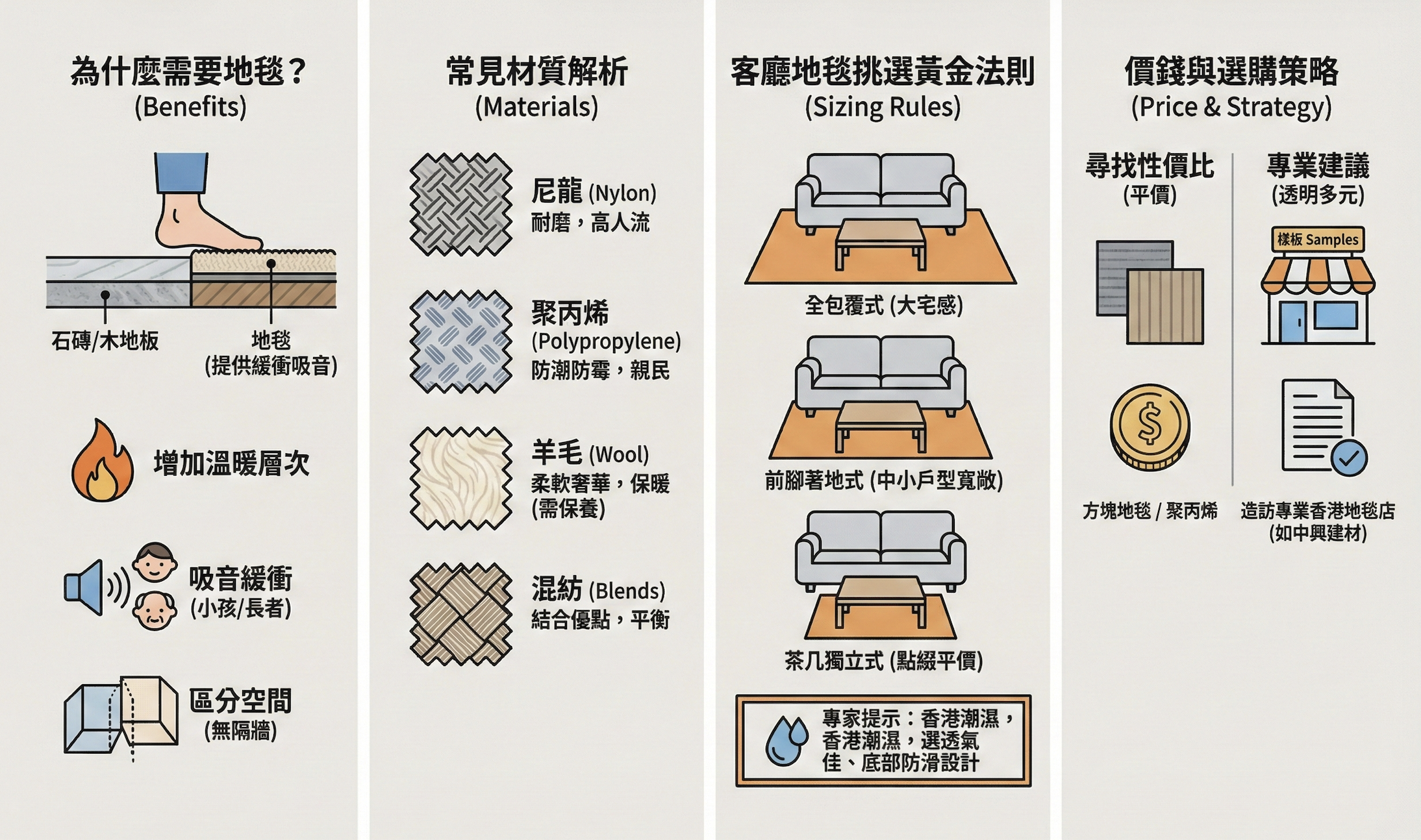 為什麼需要地毯？
(Benefits)

石磚/木地板

地毯
(提供緩衝吸音)

增加溫暖層次

吸音緩衝
(小孩/長者)

區分空間
(無隔牆)

常見材質解析
(Materials)

尼龍 (Nylon)
耐磨，高人流

聚丙烯
(Polypropylene)
防潮防霉，親民

羊毛 (Wool)
柔軟奢華，保暖
(需保養)

混紡 (Blends)
結合優點，平衡

客廳地毯挑選黃金法則
(Sizing Rules)

全包覆式 (大宅感)

前腳著地式 (中小戶型寬敞)

茶几獨立式 (點綴平價)

專家提示：香港潮濕，香港潮濕，選透氣佳、底部防滑設計

價錢與選購策略
(Price & Strategy)

尋找性價比
(平價)

方塊地毯 / 聚丙烯

專業建議
(透明多元)

樣板 Samples

造訪專業香港地毯店
(如中興建材)