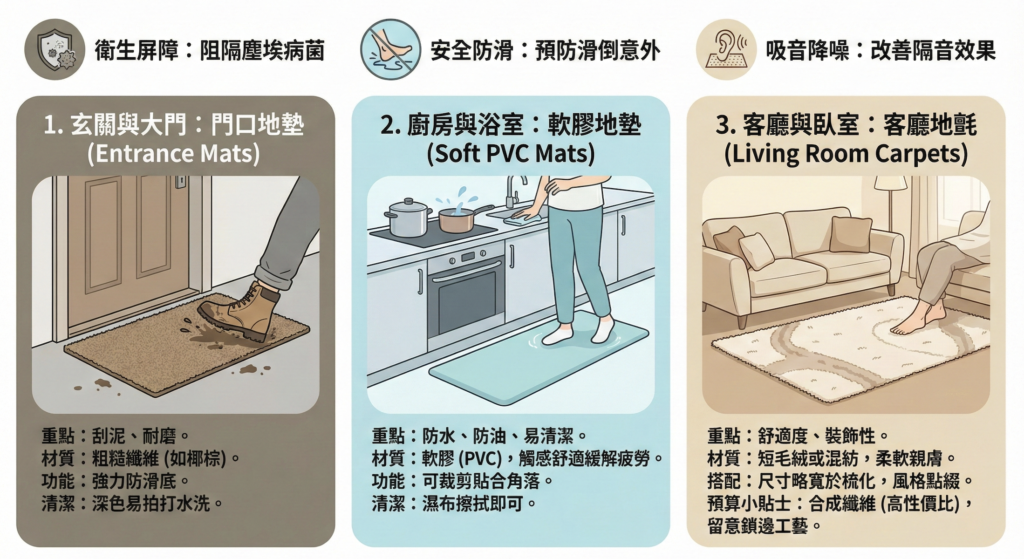 衛生屏障：阻隔塵埃病菌

安全防滑：預防滑倒意外

吸音降噪：改善隔音效果

1. 玄關與大門：門口地墊
(Entrance Mats)

重點：刮泥、耐磨。
材質：粗糙纖維 (如椰棕)。
功能：強力防滑底。
清潔：深色易拍打水洗。

2. 廚房與浴室：軟膠地墊
(Soft PVC Mats)

重點：防水、防油、易清潔。
材質：軟膠 (PVC)，觸感舒適緩解疲勞。
功能：可裁剪貼合角落。
清潔：濕布擦拭即可。

3. 客廳與臥室：客廳地氈
(Living Room Carpets)

重點：舒適度、裝飾性。
材質：短毛絨或混紡，柔軟親膚。
搭配：尺寸略寬於梳化，風格點綴。
預算小貼士：合成纖維 (高性價比)，留意鎖邊工藝。